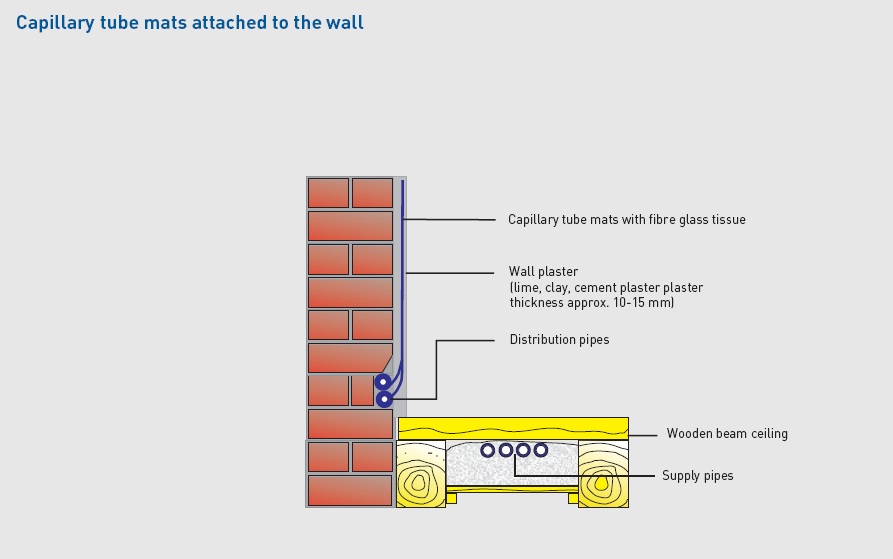 Capillary tube mats attached to the wall

Capillary tube mats with fibre glass tissue

Wall plaster
(lime, clay, cement plaster plaster thickness approx. 10-15 mm)

Distribution pipes

Wooden beam ceiling

Supply pipes